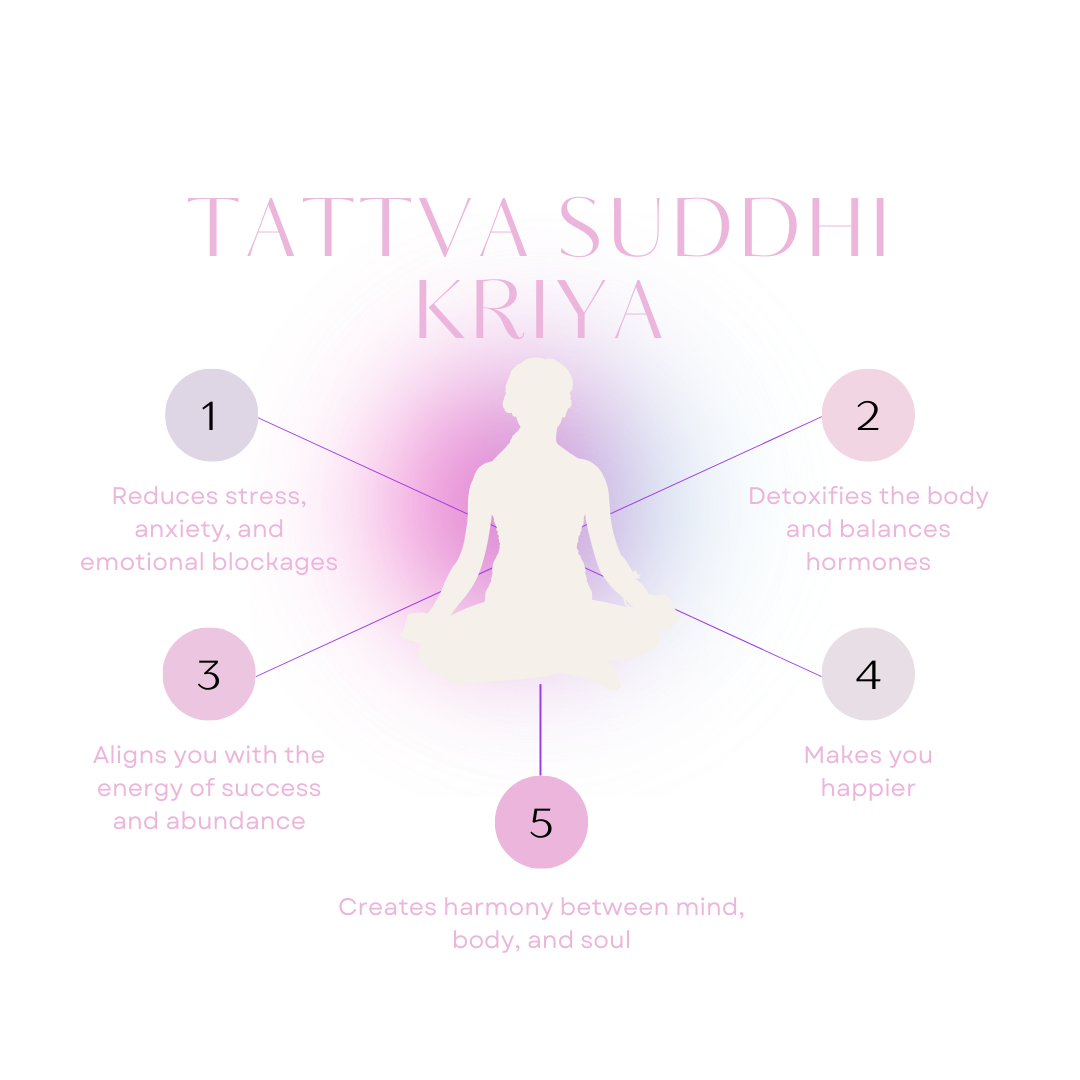 TATTVA SUDDHI KRIYA

1

Reduces stress, anxiety, and emotional blockages

2

Detoxifies the body and balances hormones

3

Aligns you with the energy of success and abundance

4

Makes you happier

5

Creates harmony between mind, body, and soul